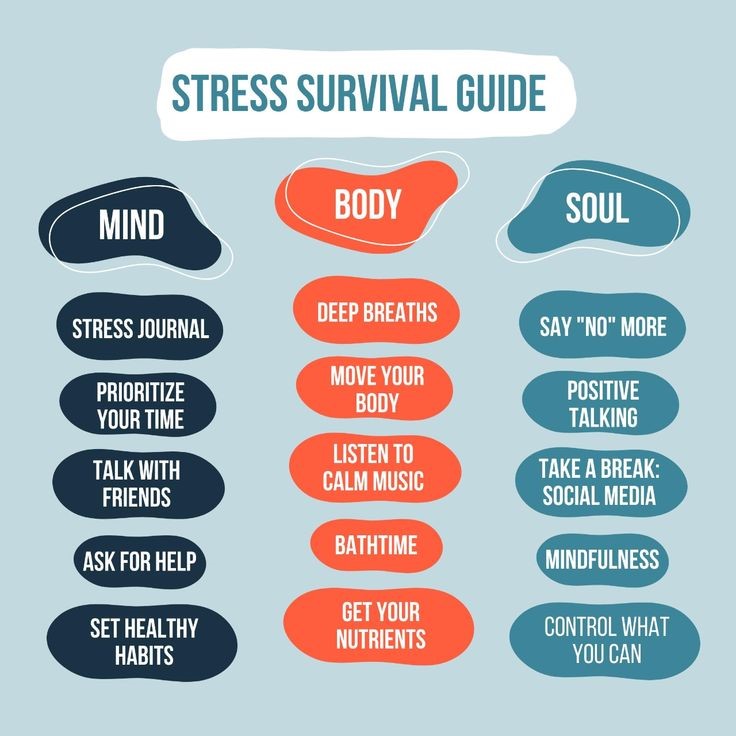 STRESS SURVIVAL GUIDE

MIND

STRESS JOURNAL

PRIORITIZE YOUR TIME

TALK WITH FRIENDS

ASK FOR HELP

SET HEALTHY HABITS

BODY

DEEP BREATHS

MOVE YOUR BODY

LISTEN TO CALM MUSIC

BATHTIME

GET YOUR NUTRIENTS

SOUL

SAY "NO" MORE

POSITIVE TALKING

TAKE A BREAK: SOCIAL MEDIA

MINDFULNESS

CONTROL WHAT YOU CAN